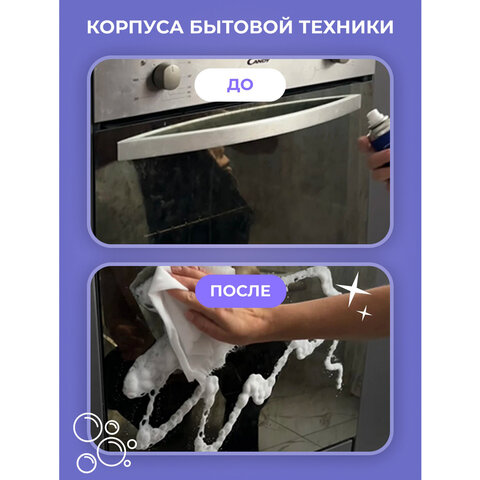 КОРПУСА БЫТОВОЙ ТЕХНИКИ

CANDY

ДО

ПОСЛЕ