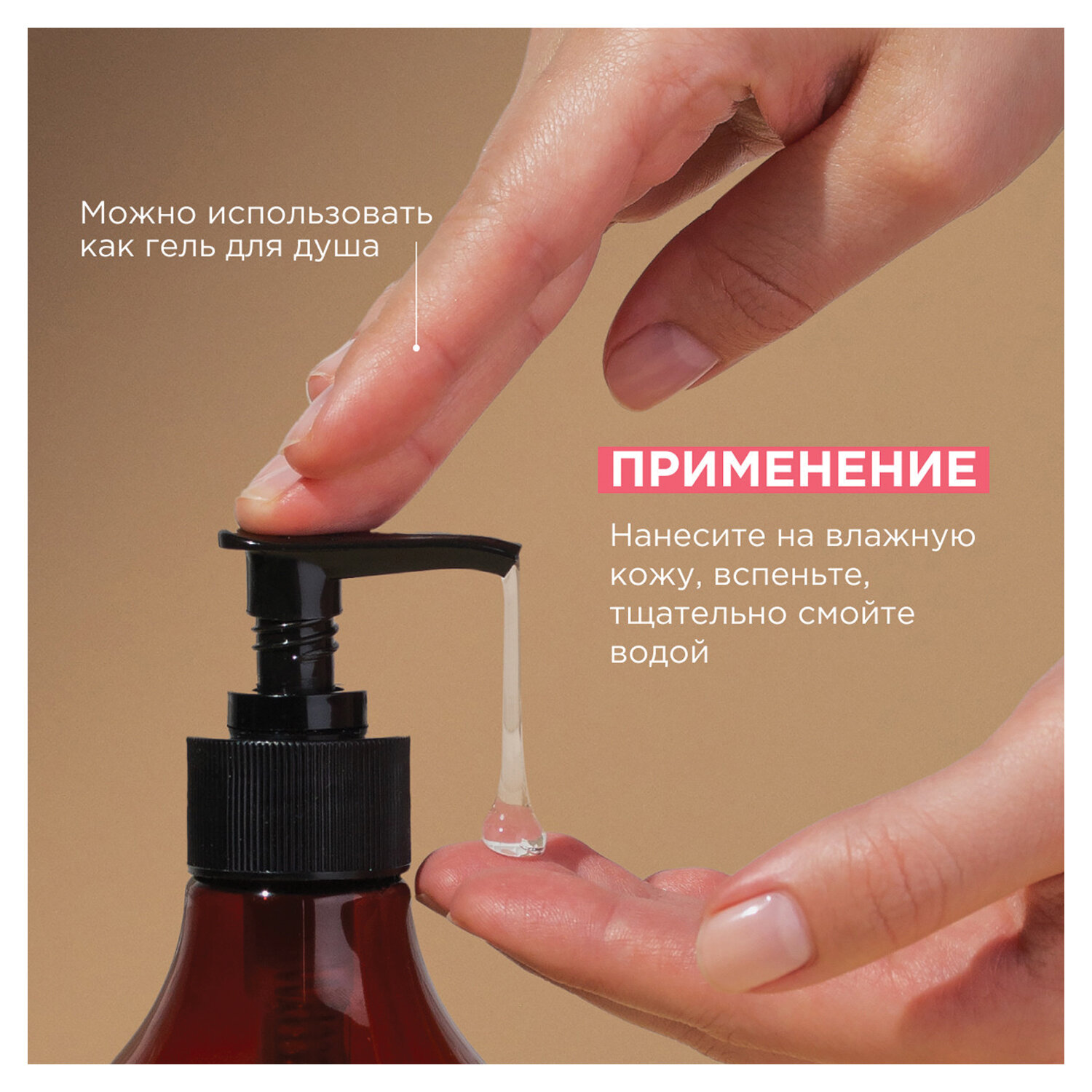 Можно использовать как гель для душа

ПРИМЕНЕНИЕ

Нанесите на влажную кожу, вспеньте, тщательно смойте водой