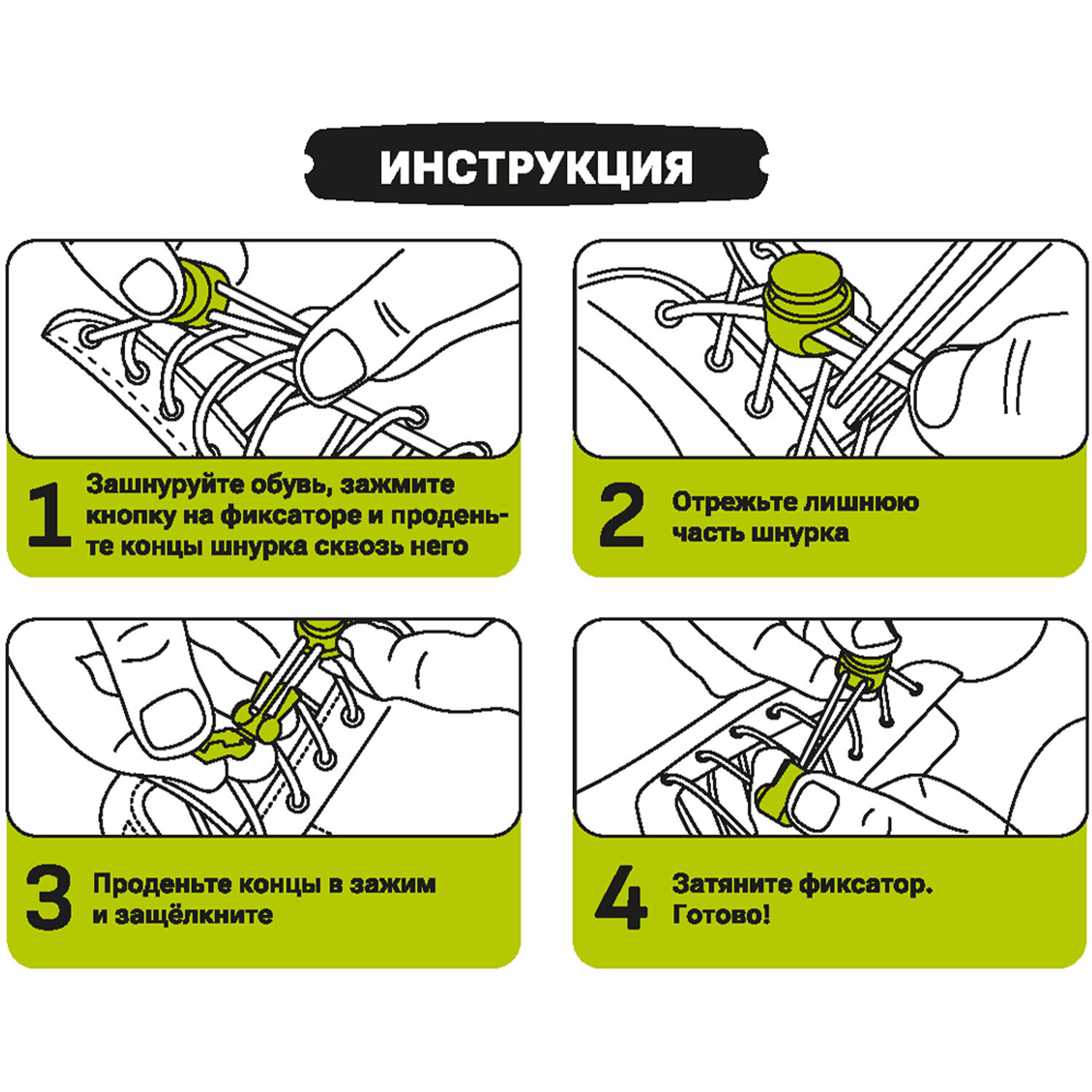 ИНСТРУКЦИЯ

1 Зашнуруйте обувь, зажмите кнопку на фиксаторе и проденьте концы шнурка сквозь него

2 Отрежьте лишнюю часть шнурка

3 Проденьте концы в зажим и защёлкните

4 Затяните фиксатор. Готово!