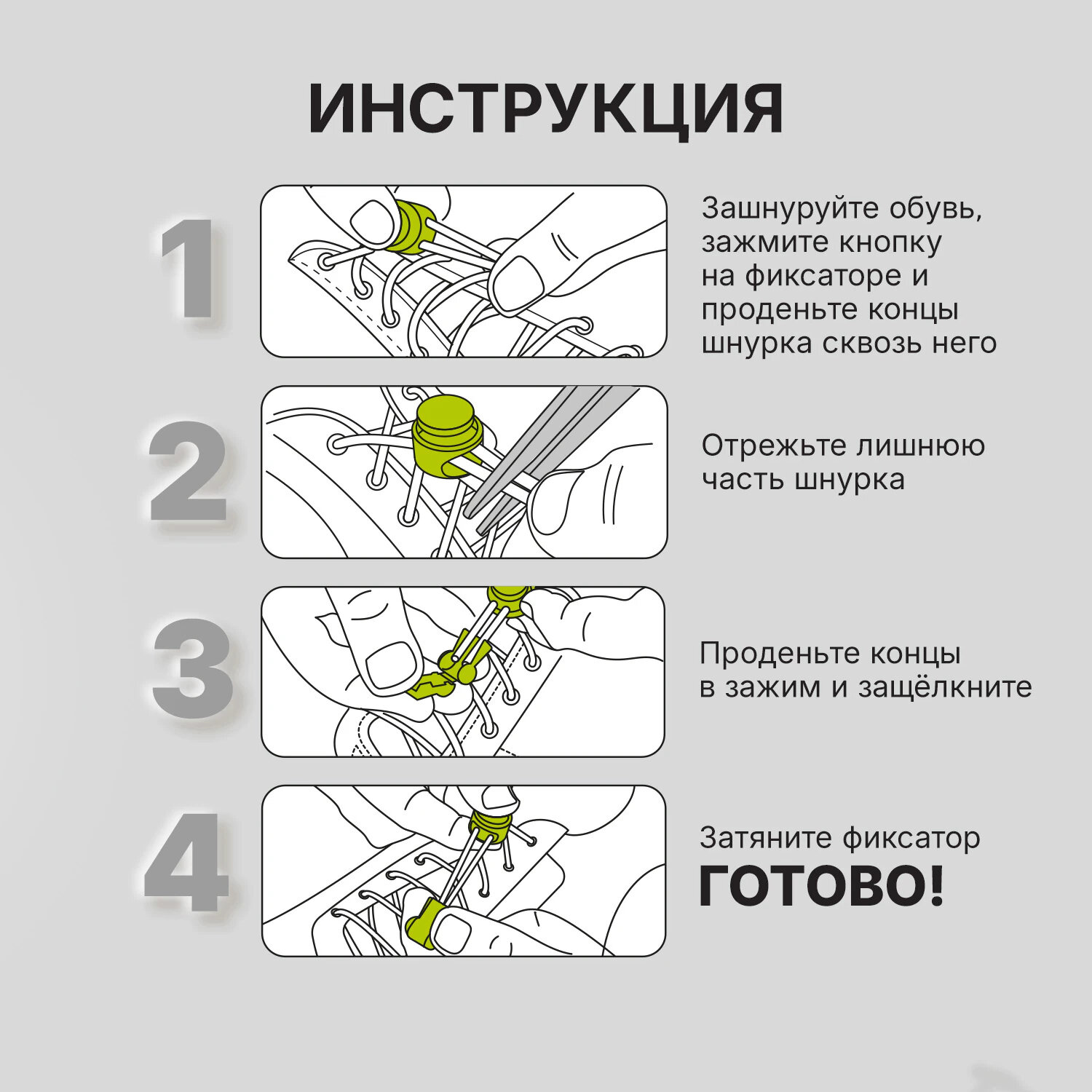 ИНСТРУКЦИЯ

1

Зашнуруйте обувь, зажмите кнопку на фиксаторе и проденьте концы шнурка сквозь него

2

Отрежьте лишнюю часть шнурка

3

Проденьте концы в зажим и защёлкните

4

Затяните фиксатор
ГОТОВО!