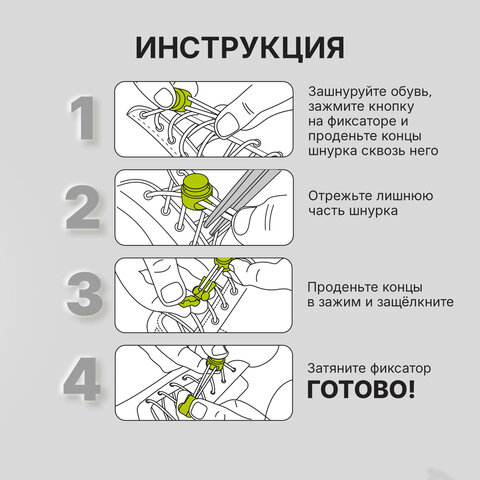 ИНСТРУКЦИЯ

1

Зашнуруйте обувь, зажмите кнопку на фиксаторе и проденьте концы шнурка сквозь него

2

Отрежьте лишнюю часть шнурка

3

Проденьте концы в зажим и защёлкните

4

Затяните фиксатор
ГОТОВО!