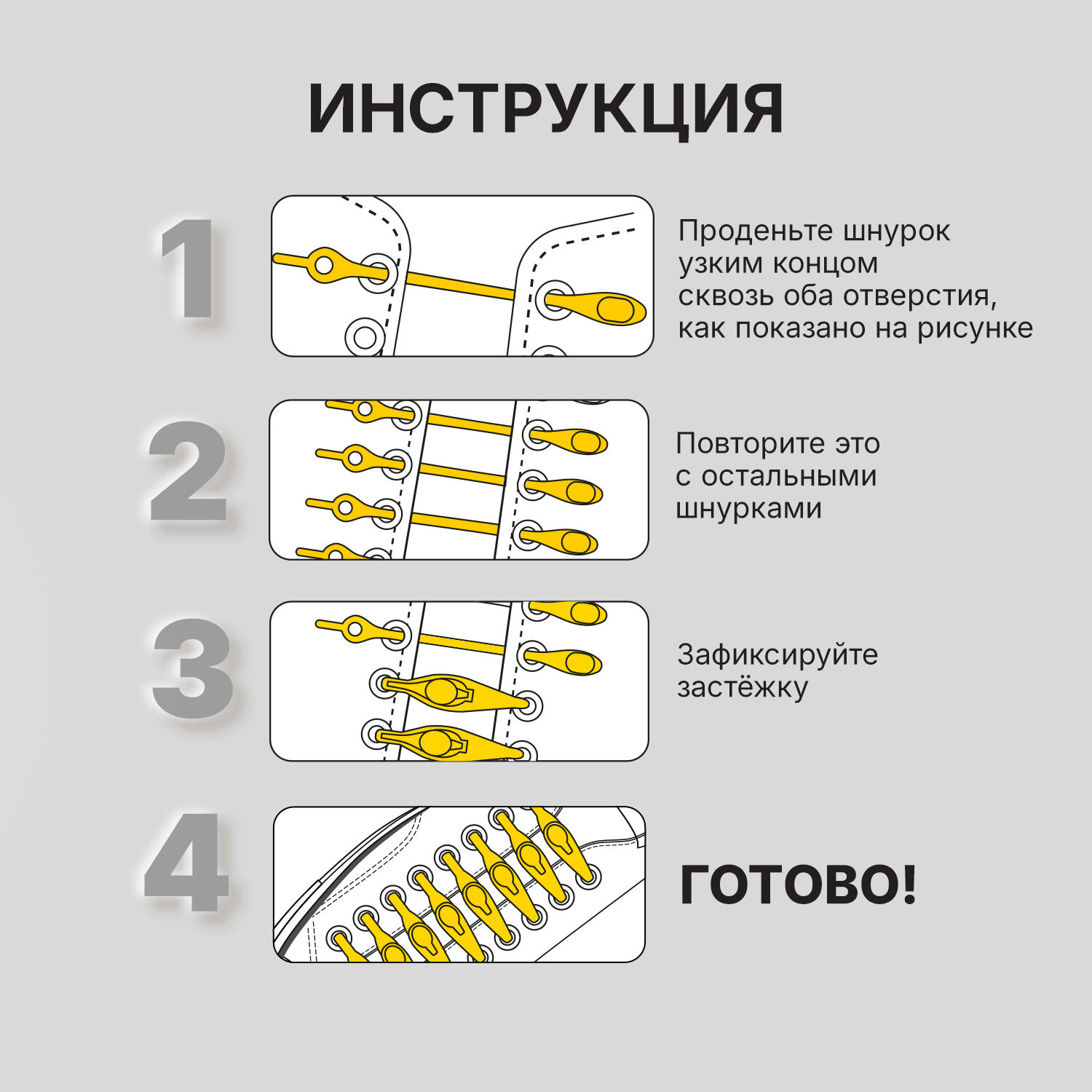 ИНСТРУКЦИЯ

1

Проденьте шнурок узким концом сквозь оба отверстия, как показано на рисунке

2

Повторите это с остальными шнурками

3

Зафиксируйте застёжку

4

ГОТОВО!