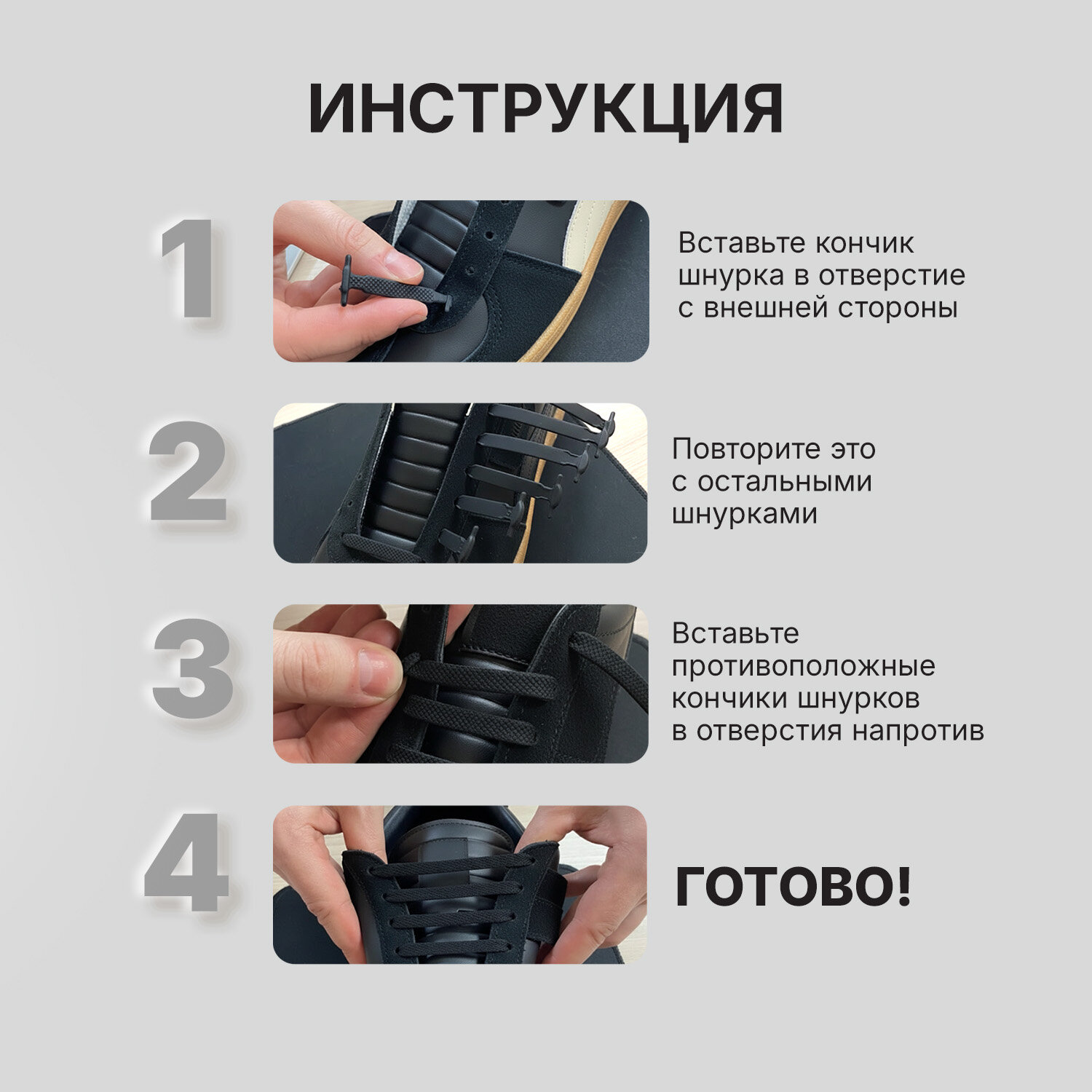 ИНСТРУКЦИЯ

1

Вставьте кончик шнурка в отверстие с внешней стороны

2

Повторите это с остальными шнурками

3

Вставьте противоположные кончики шнурков в отверстия напротив

4

ГОТОВО!