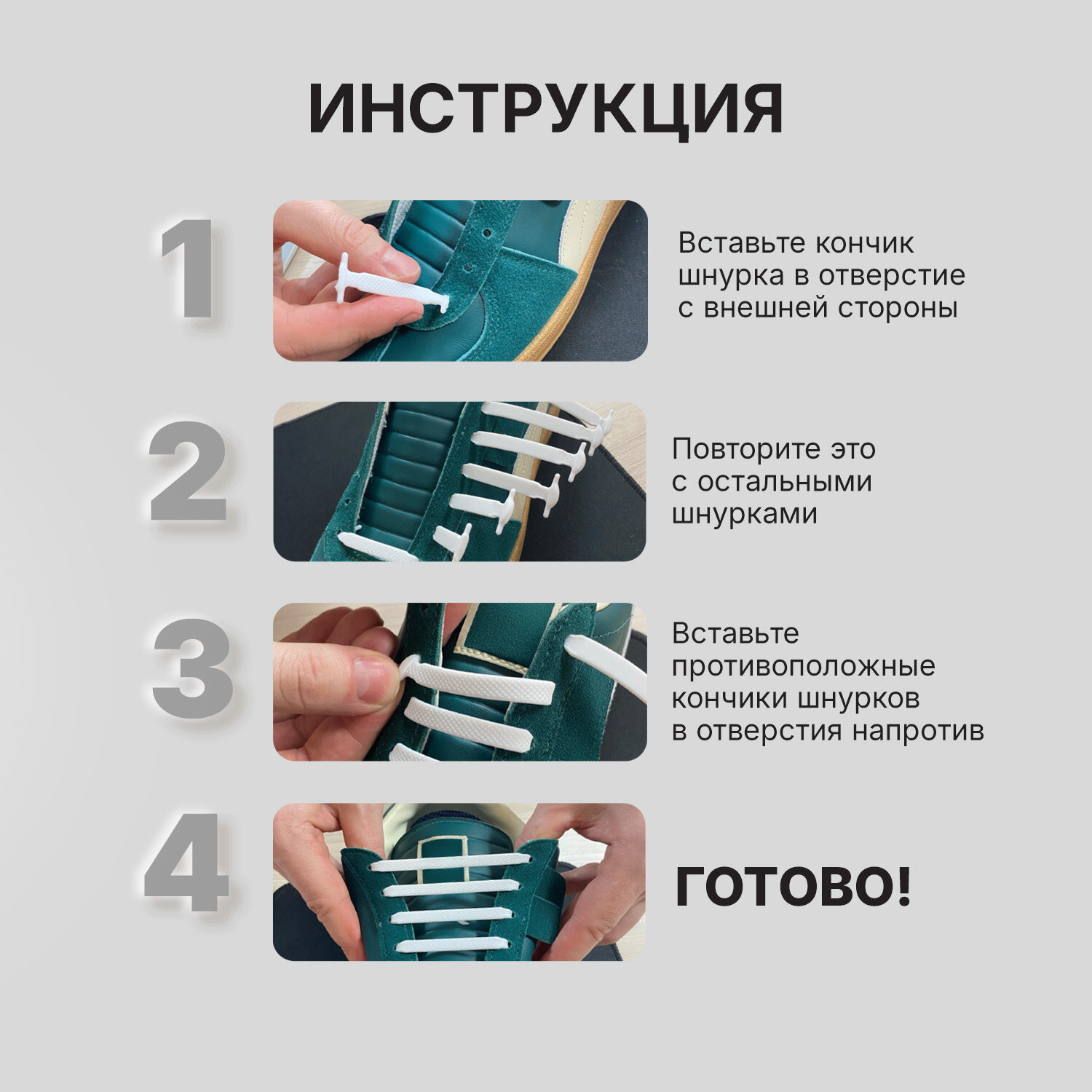 ИНСТРУКЦИЯ

1

Вставьте кончик шнурка в отверстие с внешней стороны

2

Повторите это с остальными шнурками

3

Вставьте противоположные кончики шнурков в отверстия напротив

4

ГОТОВО!