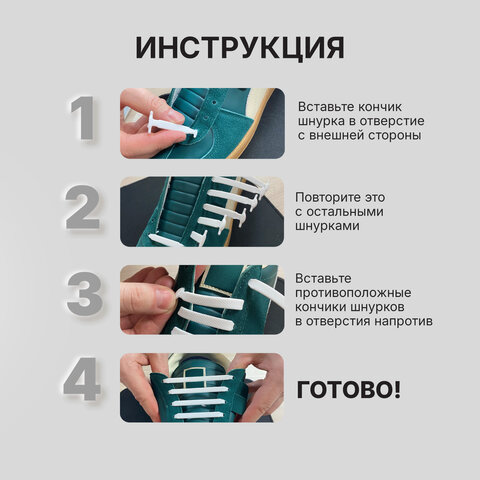 ИНСТРУКЦИЯ

1

Вставьте кончик шнурка в отверстие с внешней стороны

2

Повторите это с остальными шнурками

3

Вставьте противоположные кончики шнурков в отверстия напротив

4

ГОТОВО!