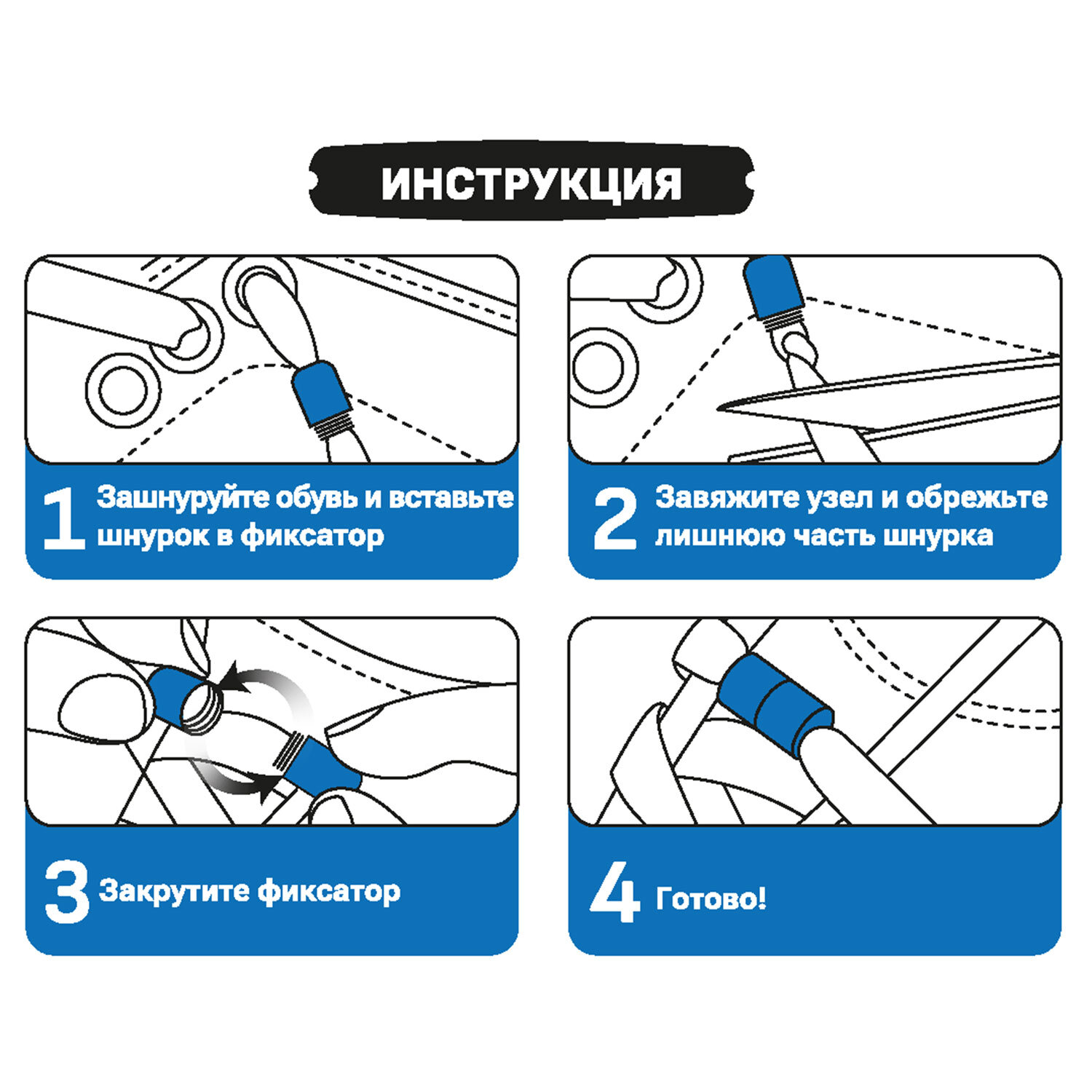 ИНСТРУКЦИЯ

1 Зашнуруйте обувь и вставьте шнурок в фиксатор

2 Завяжите узел и обрежьте лишнюю часть шнурка

3 Закрутите фиксатор

4 Готово!