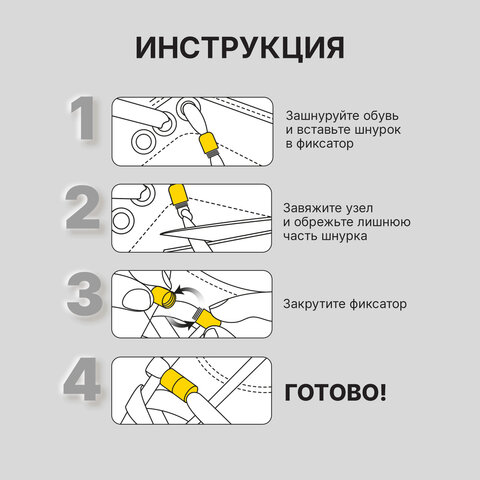 ИНСТРУКЦИЯ

1

Зашнуруйте обувь и вставьте шнурок в фиксатор

2

Завяжите узел и обрежьте лишнюю часть шнурка

3

Закрутите фиксатор

4

ГОТОВО!