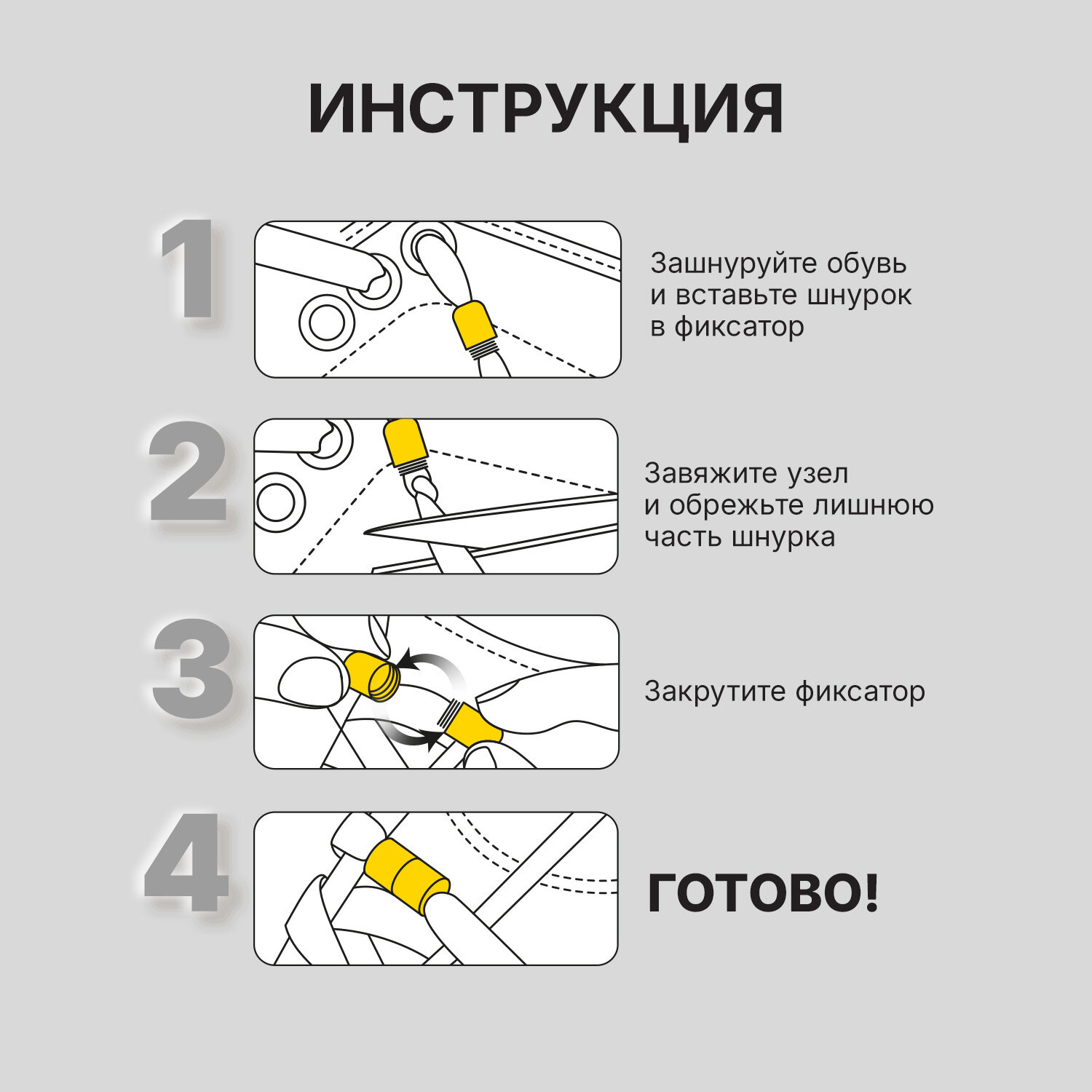 ИНСТРУКЦИЯ

1

Зашнуруйте обувь и вставьте шнурок в фиксатор

2

Завяжите узел и обрежьте лишнюю часть шнурка

3

Закрутите фиксатор

4

ГОТОВО!