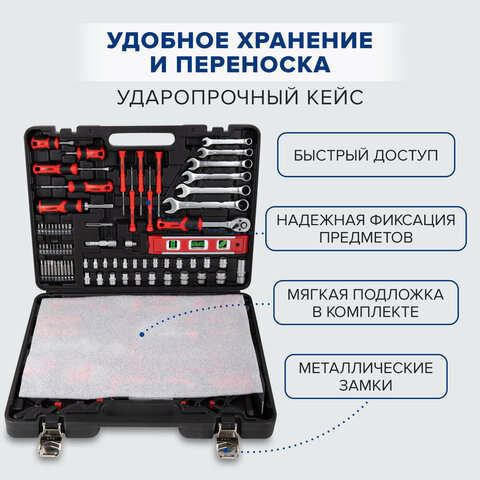 УДОБНОЕ ХРАНЕНИЕ И ПЕРЕНОСКА

УДАРОПРОЧНЫЙ КЕЙС

БЫСТРЫЙ ДОСТУП

НАДЕЖНАЯ ФИКСАЦИЯ ПРЕДМЕТОВ

МЯГКАЯ ПОДЛОЖКА В КОМПЛЕКТЕ

МЕТАЛЛИЧЕСКИЕ ЗАМКИ