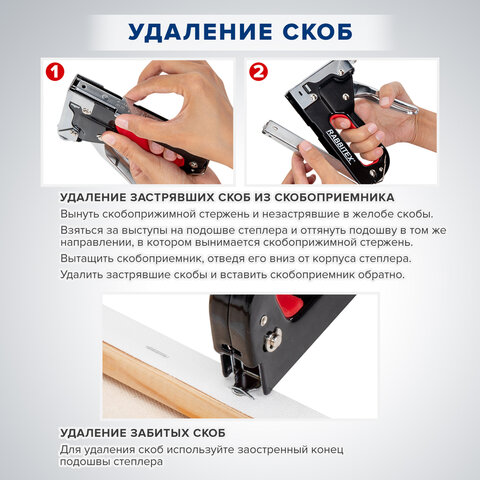 УДАЛЕНИЕ СКОБ

1

2

RABBITEX

УДАЛЕНИЕ ЗАСТРЯВШИХ СКОБ ИЗ СКОБОПРИЕМНИКА

Вынуть скобоприжимной стержень и незастрявшие в желобе скобы.

Взяться за выступы на подошве степлера и оттянуть подошву в том же направлении, в котором вынимается скобоприжимной стержень.

Вытащить скобоприемник, отведя его вниз от корпуса степлера.

Удалить застрявшие скобы и вставить скобоприемник обратно.

УДАЛЕНИЕ ЗАБИТЫХ СКОБ

Для удаления скоб используйте заостренный конец подошвы степлера