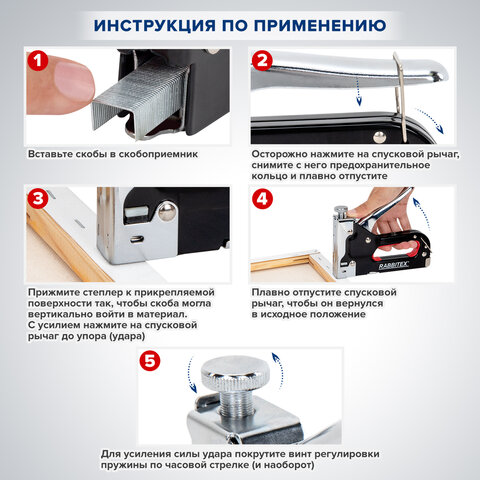 ИНСТРУКЦИЯ ПО ПРИМЕНЕНИЮ

1

Вставьте скобы в скобоприемник

2

Осторожно нажмите на спусковой рычаг, снимите с него предохранительное кольцо и плавно отпустите

3

Прижмите степлер к прикрепляемой поверхности так, чтобы скоба могла вертикально войти в материал.
С усилием нажмите на спусковой рычаг до упора (удара)

4

RABBITEX

Плавно отпустите спусковой рычаг, чтобы он вернулся в исходное положение

5

Для усиления силы удара покрутите винт регулировки пружины по часовой стрелке (и наоборот)