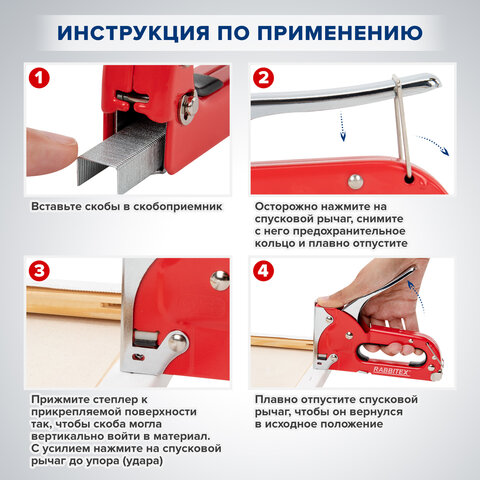 ИНСТРУКЦИЯ ПО ПРИМЕНЕНИЮ

1

Вставьте скобы в скобоприемник

2

Осторожно нажмите на спусковой рычаг, снимите с него предохранительное кольцо и плавно отпустите

3

Прижмите степлер к прикрепляемой поверхности так, чтобы скоба могла вертикально войти в материал. С усилием нажмите на спусковой рычаг до упора (удара)

4

RABBITEX

Плавно отпустите спусковой рычаг, чтобы он вернулся в исходное положение