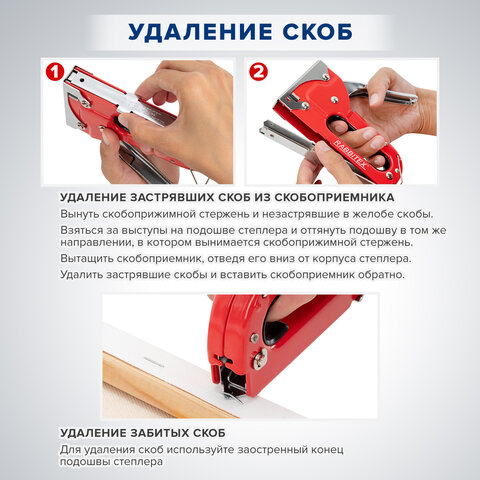 УДАЛЕНИЕ СКОБ

1

2

RABBITEX

УДАЛЕНИЕ ЗАСТРЯВШИХ СКОБ ИЗ СКОБОПРИЕМНИКА

Вынуть скобоприжимной стержень и незастрявшие в желобе скобы.

Взяться за выступы на подошве степлера и оттянуть подошву в том же направлении, в котором вынимается скобоприжимной стержень.

Вытащить скобоприемник, отведя его вниз от корпуса степлера.

Удалить застрявшие скобы и вставить скобоприемник обратно.

УДАЛЕНИЕ ЗАБИТЫХ СКОБ

Для удаления скоб используйте заостренный конец подошвы степлера