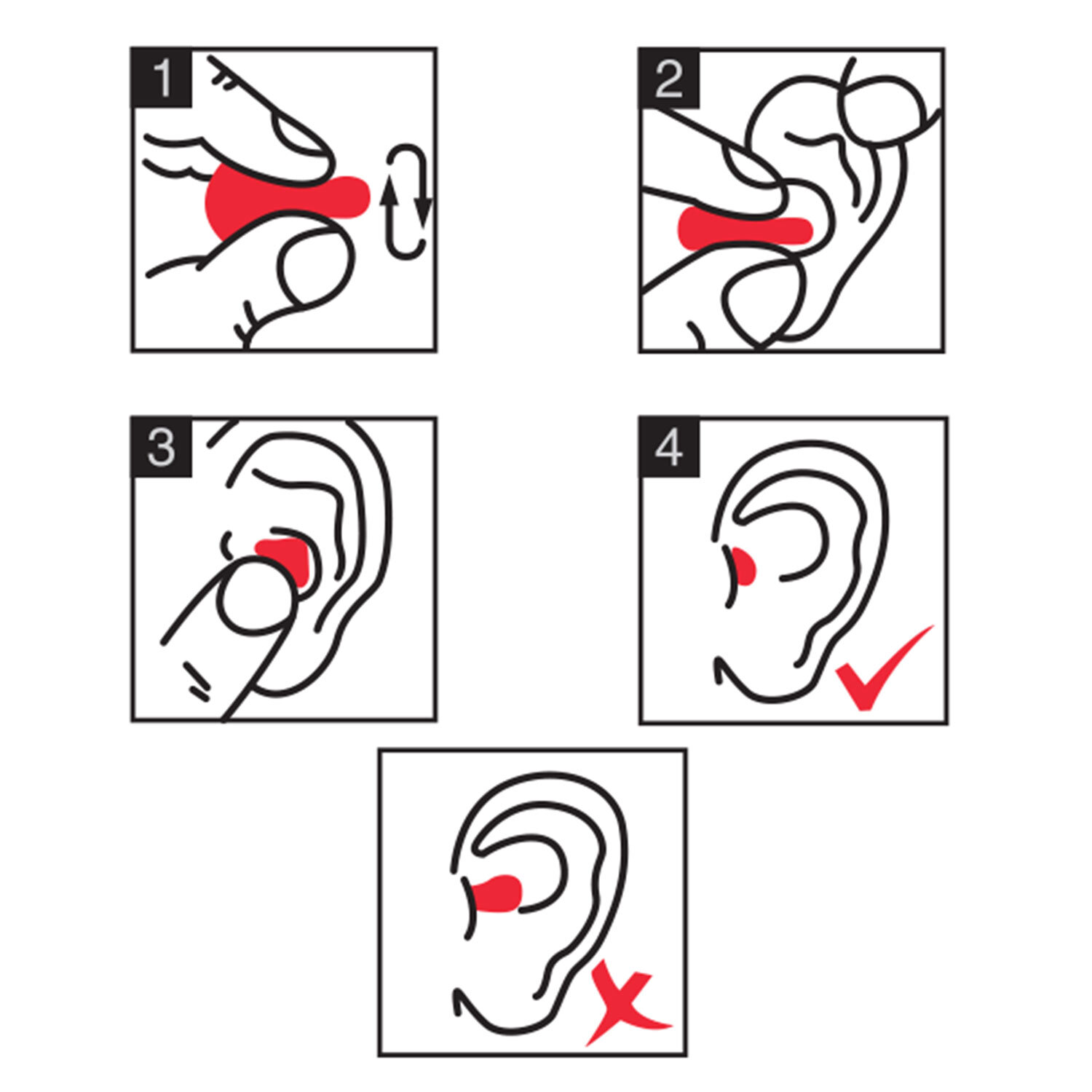 1

2

3

4