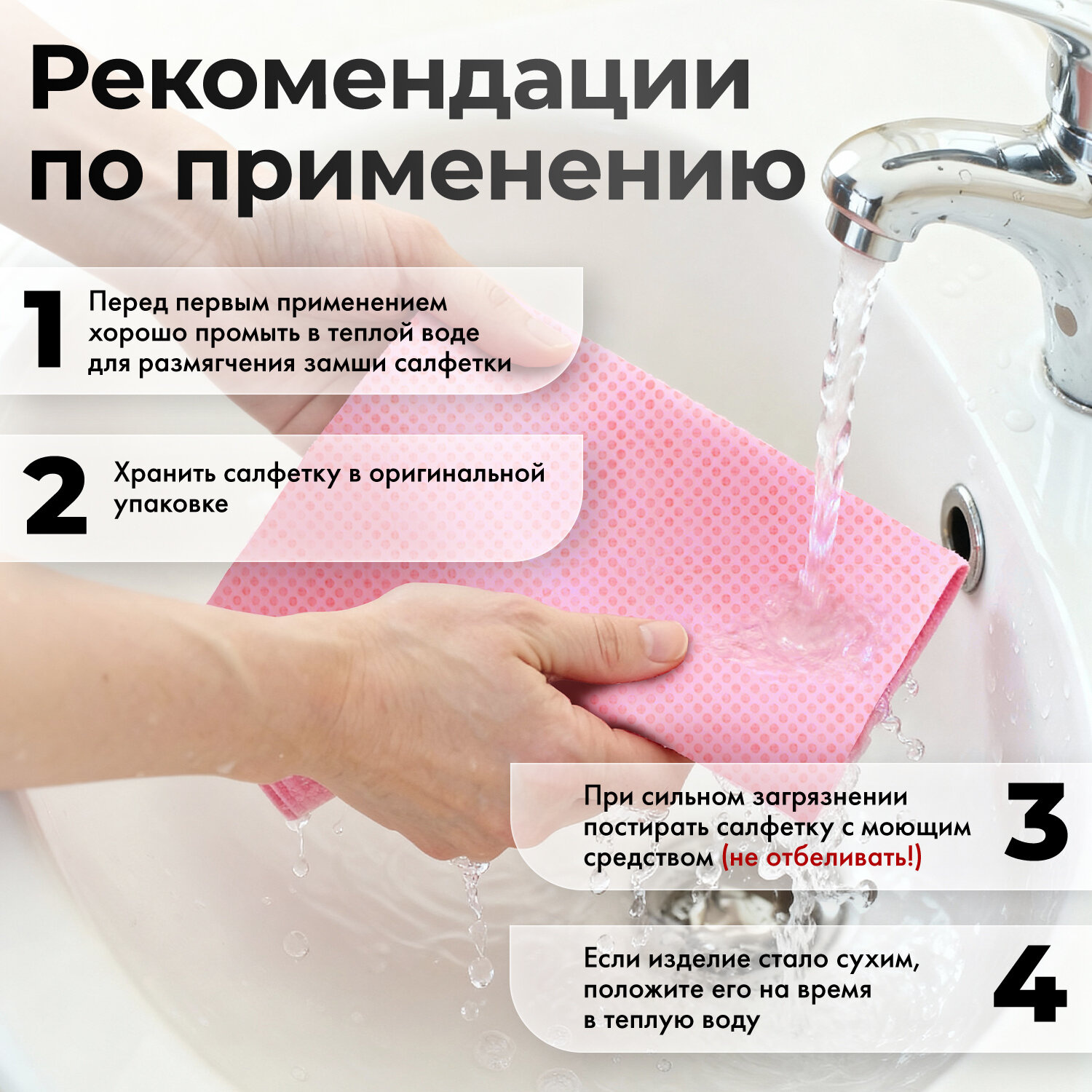 Рекомендации по применению

1 Перед первым применением хорошо промыть в теплой воде для размягчения замши салфетки

2 Хранить салфетку в оригинальной упаковке

При сильном загрязнении постирать салфетку с моющим средством (не отбеливать!) 3

Если изделие стало сухим, положите его на время в теплую воду 4