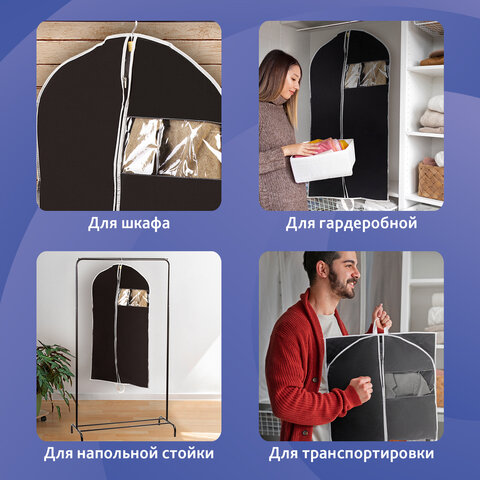 Для шкафа

Для гардеробной

Для напольной стойки

Для транспортировки