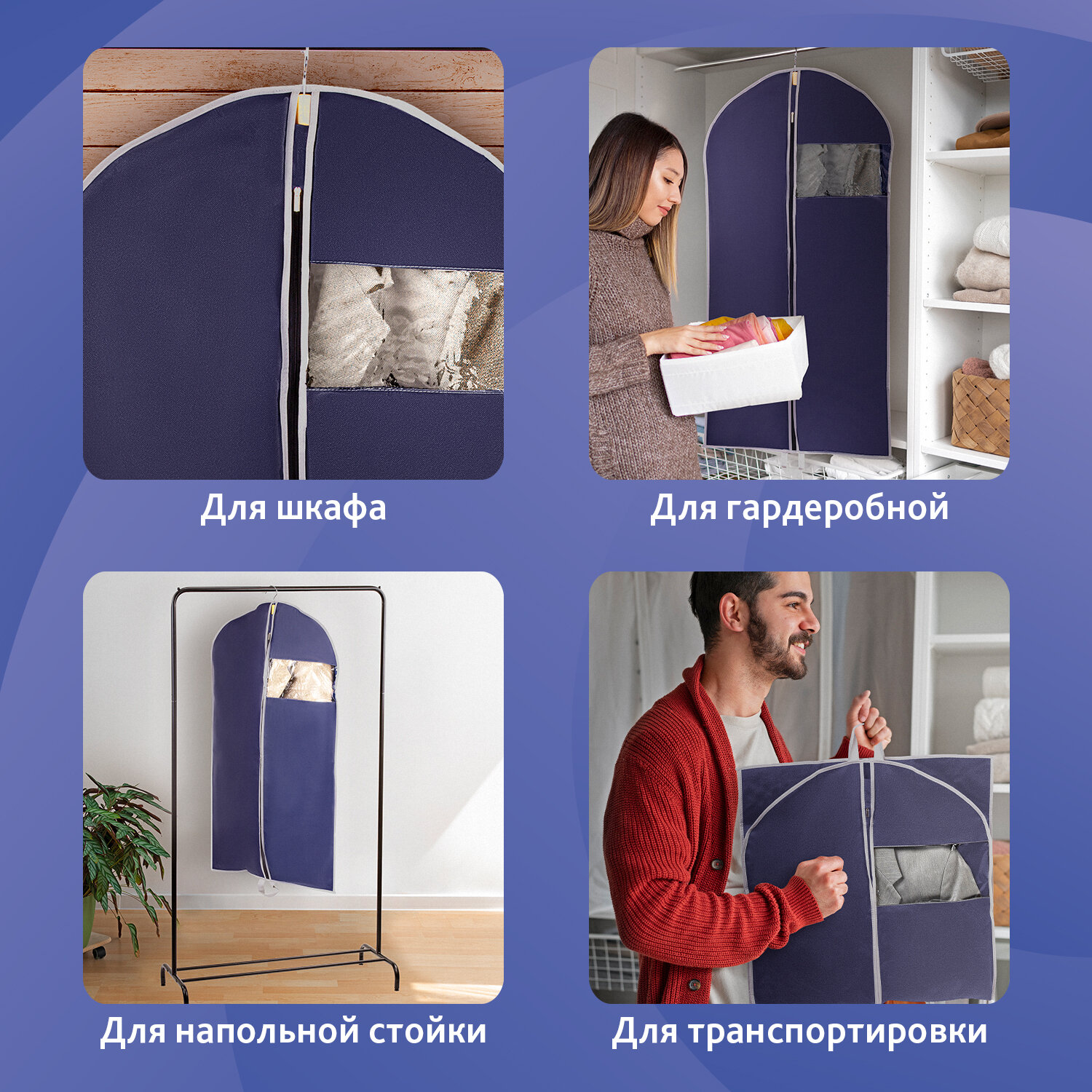 Для шкафа

Для гардеробной

Для напольной стойки

Для транспортировки