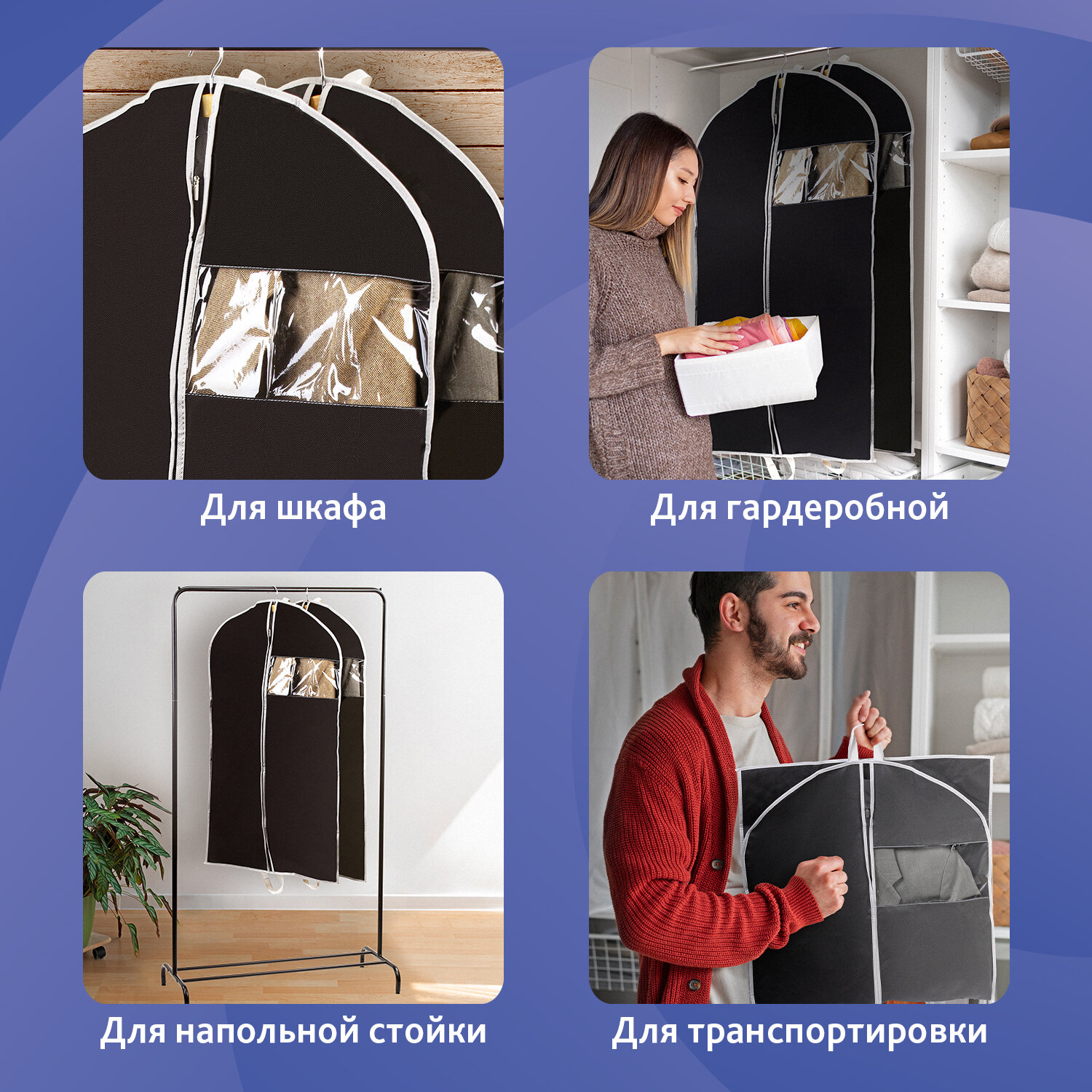 Для шкафа

Для гардеробной

Для напольной стойки

Для транспортировки