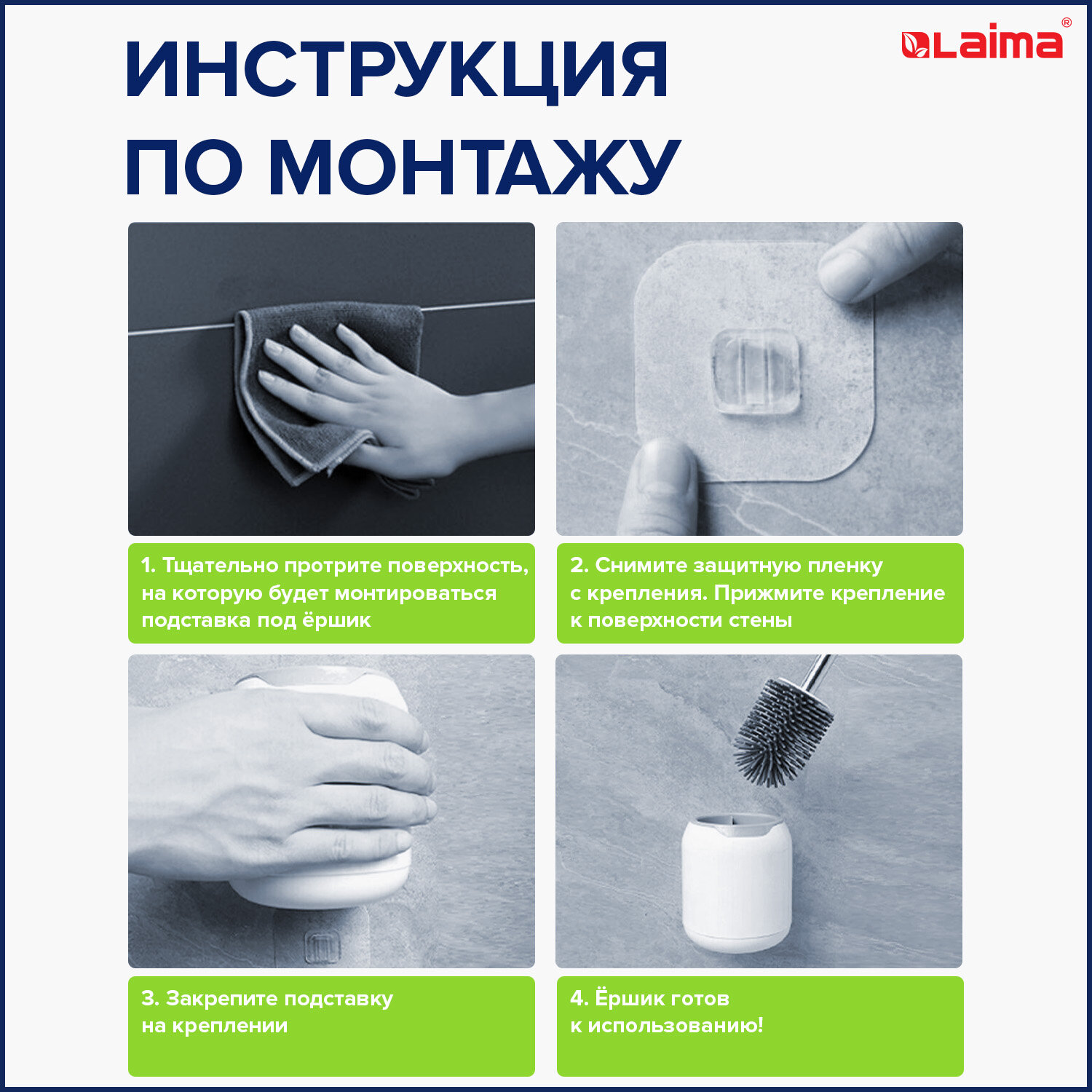 ИНСТРУКЦИЯ ПО МОНТАЖУ

Laima®

1. Тщательно протрите поверхность, на которую будет монтироваться подставка под ёршик

2. Снимите защитную пленку с крепления. Прижмите крепление к поверхности стены

3. Закрепите подставку на креплении

4. Ёршик готов к использованию!