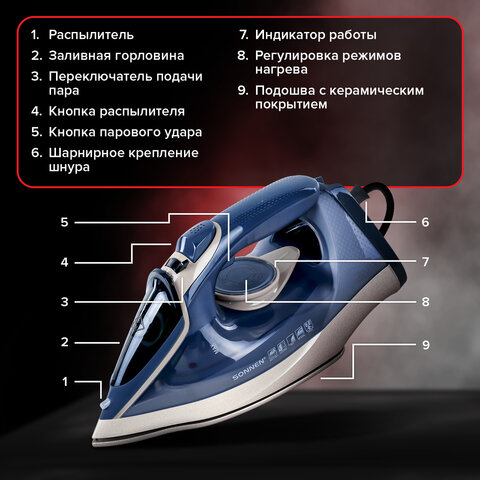 1. Распылитель
2. Заливная горловина
3. Переключатель подачи пара
4. Кнопка распылителя
5. Кнопка парового удара
6. Шарнирное крепление шнура

7. Индикатор работы
8. Регулировка режимов нагрева
9. Подошва с керамическим покрытием

5
4
3
2
1
6
7
8
9

SONNEN